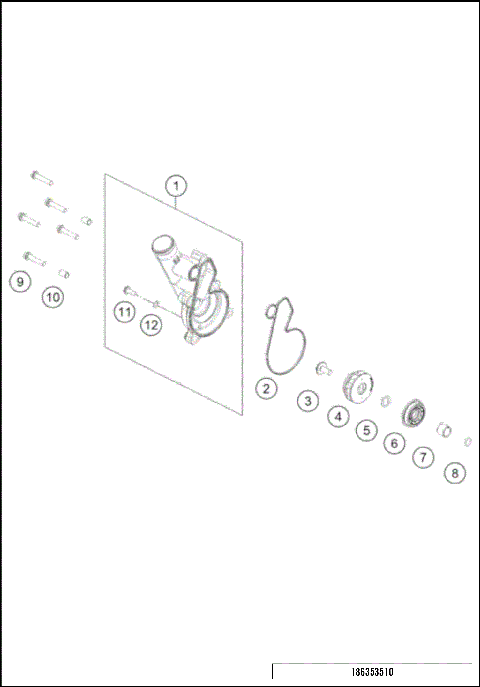 1
9
10
11
12
2
3
4
5
6
7
8
186353510