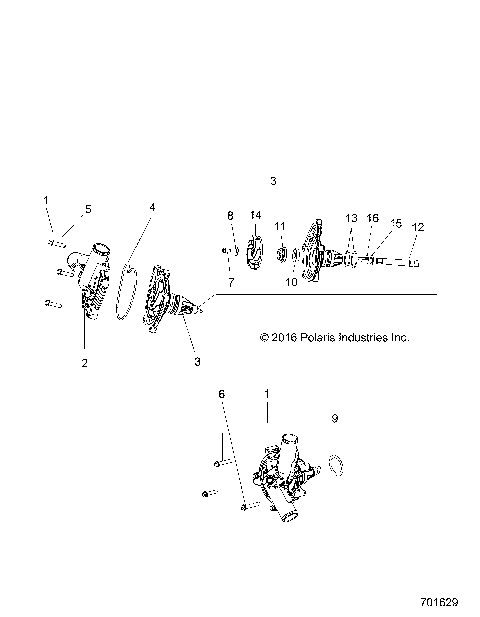 3

1
5
4
8
14
11
13
16
15
12
7
10

© 2016 Polaris Industries Inc.

2
3

6
1
9

701629