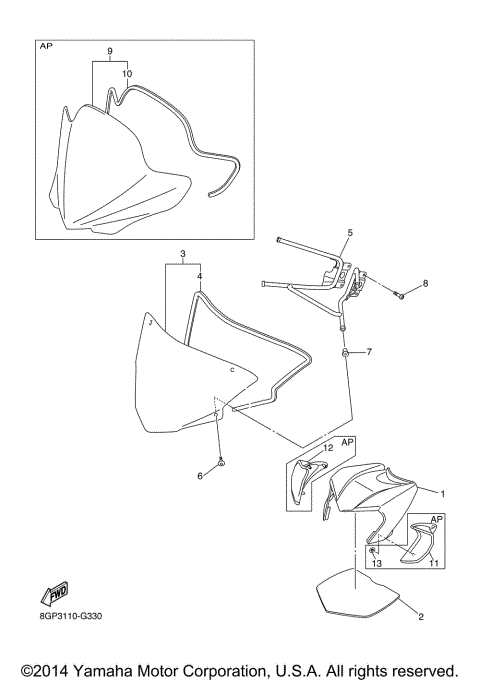 AP
9
10
3
4
5
8
7
6
12
AP
1
AP
13
11
2
FWD
8GP3110-G330
©2014 Yamaha Motor Corporation, U.S.A. All rights reserved.