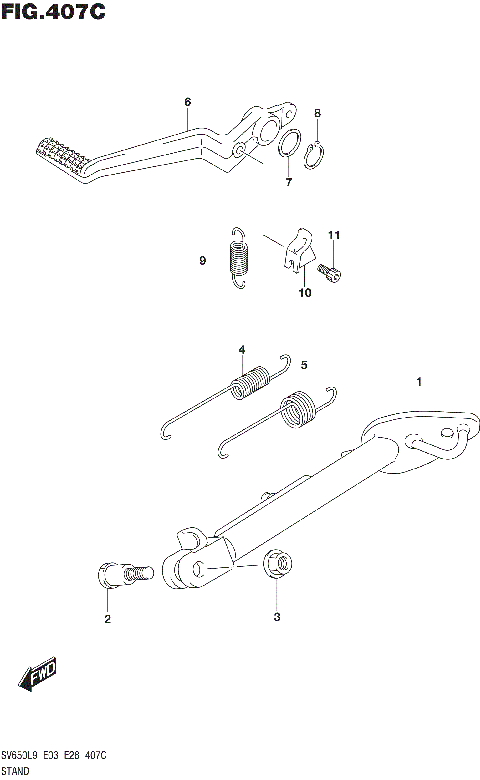 FIG.407C

6
8
7
9
11
10
4
5
1
2
3
FWD

SV650L9 E03 E28 407C
STAND