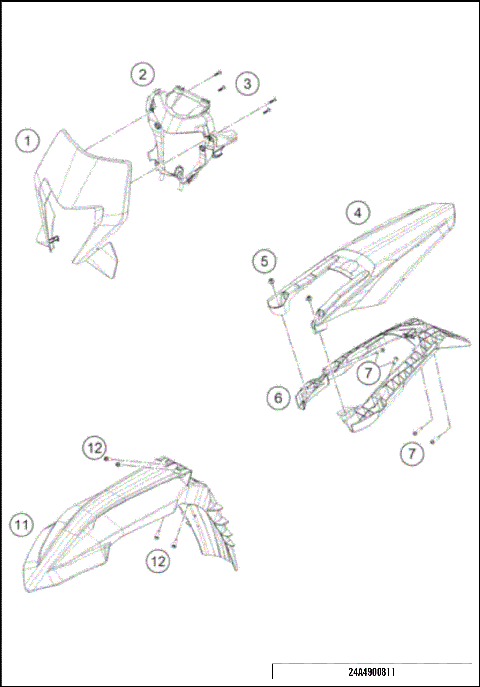 2
3
1
4
5
7
6
7
12
11
12
24A4900811