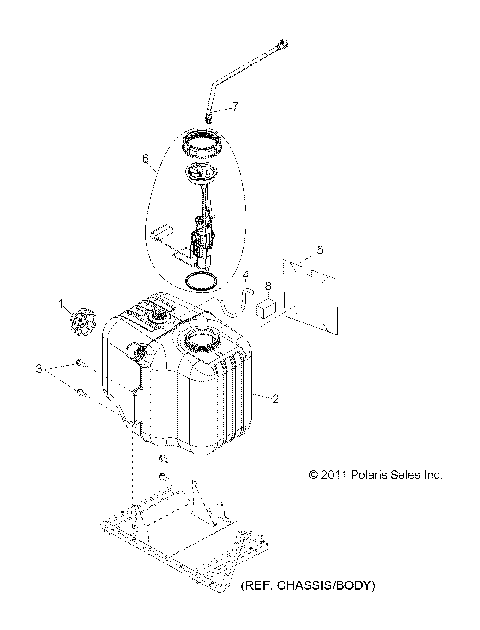 7
6
5
4
8
1
3
2
© 2011 Polaris Sales Inc.
(REF. CHASSIS/BODY)