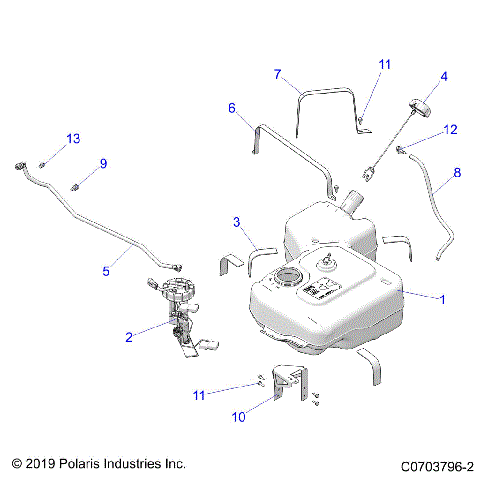 7
11
4
6
12
13
9
8
3
5
1
2
11
10
© 2019 Polaris Industries Inc.
C0703796-2