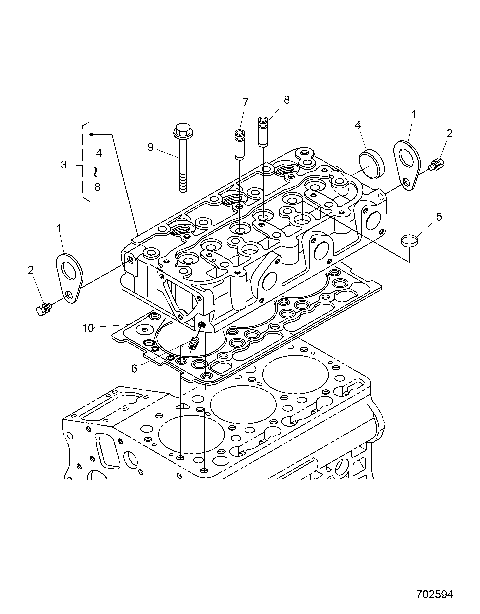 7
8
1
4
2
9
4
3
~
8
5
1
2
10
6
702594