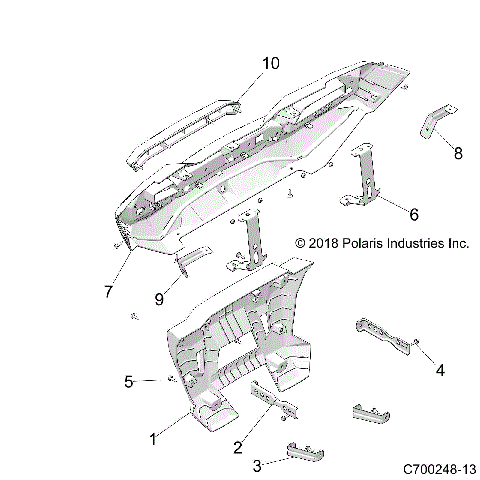 10

8

6

© 2018 Polaris Industries Inc.

7

9

4

5

1

2

3

C700248-13