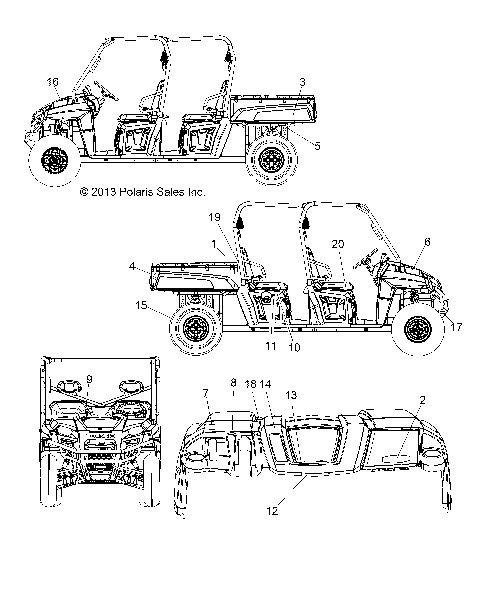 16
3
5
© 2013 Polaris Sales Inc.
19
1
20
6
4
15
11
10
17
9
7
8
18
14
13
2
12