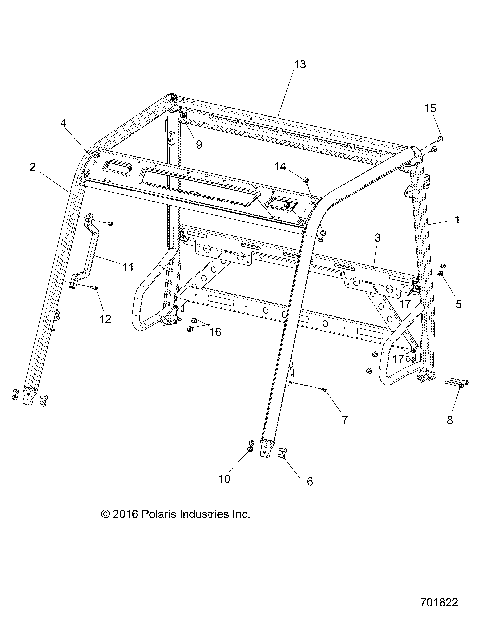 13
15
4
9
2
14
1
3
11
5
17
12
16
17
7
8
10
6
© 2016 Polaris Industries Inc.
701822