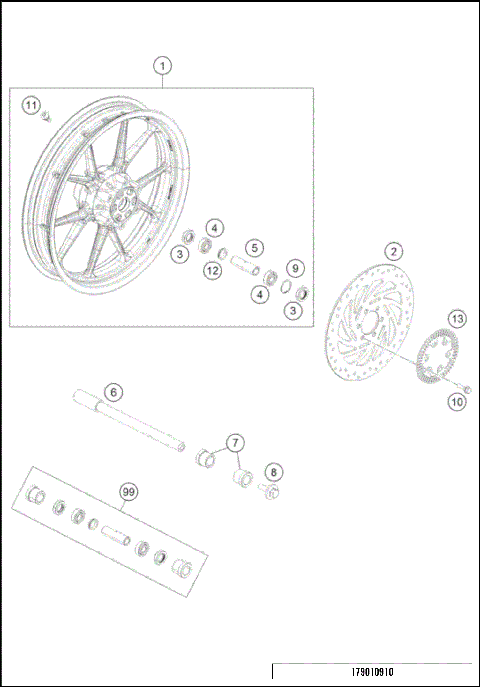 1
11
4
3
12
5
4
9
3
2
13
10
6
7
8
99
179010910