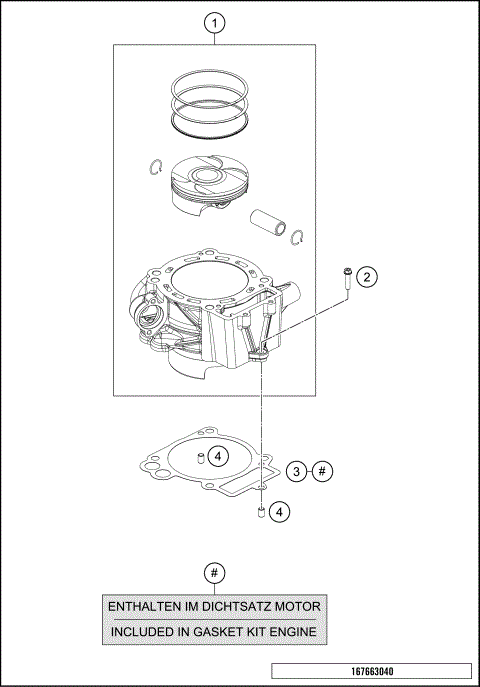 1

2

4

3 #

4

#

ENTHALTEN IM DICHTSATZ MOTOR

INCLUDED IN GASKET KIT ENGINE

167663040