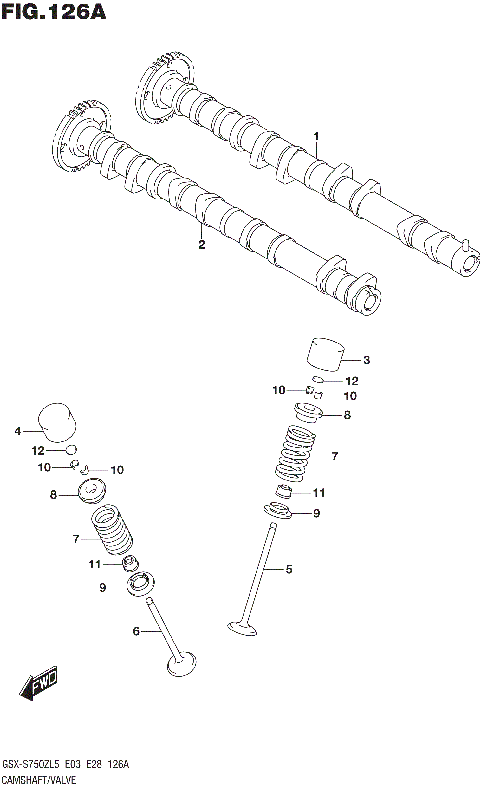 FIG.126A

1

2

3

12

10

10

8

7

11

9

5

4

12

10

10

8

7

11

9

6

FWD

GSX-S750ZL5 E03 E28 126A
CAMSHAFT/VALVE