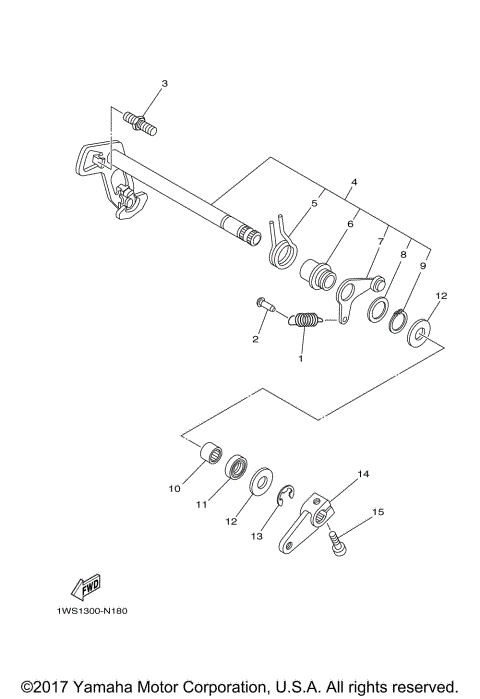 3
4
5
6
7
8
9
12
2
1
10
11
12
13
14
15
FWD
1WS1300-N180
©2017 Yamaha Motor Corporation, U.S.A. All rights reserved.