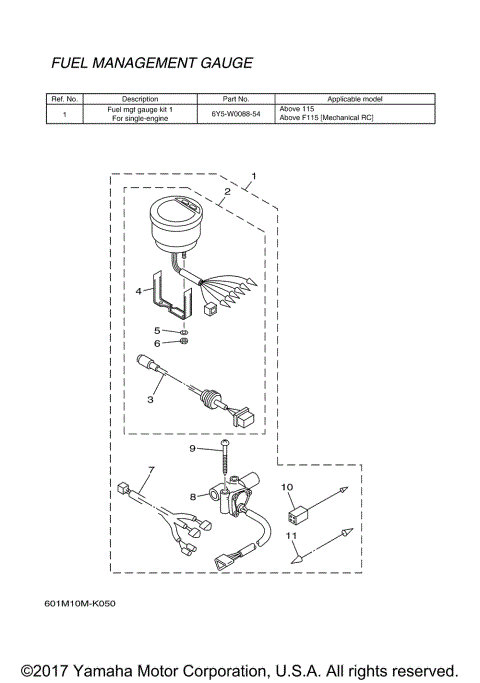 FUEL MANAGEMENT GAUGE

| Ref. No. | Description | Part No. | Applicable model |
|---|---|---|---|
| 1 | Fuel mgt gauge kit 1 For single-engine | 6Y5-W0088-54 | Above 115 Above F115 [Mechanical RC] |

1
2
4
5
6
3
9
7
8
10
11

601M10M-K050

©2017 Yamaha Motor Corporation, U.S.A. All rights reserved.