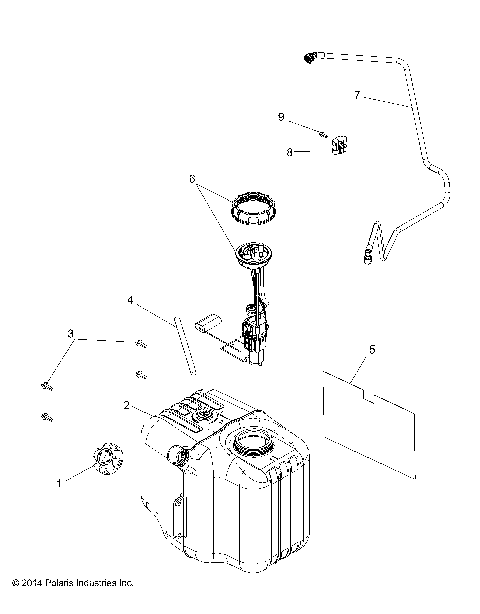 7
9
8
6
4
3
5
2
1
© 2014 Polaris Industries Inc.