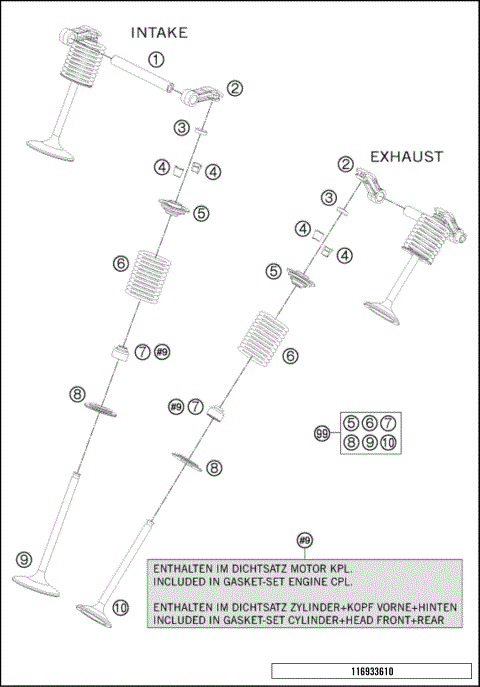 INTAKE

1

2

3

4 4

5

6

7 #9

8

9

EXHAUST

2

3

4

4

5

6

#9 7

8

10

99 5 6 7 8 9 10

#9

ENTHALTEN IM DICHTSATZ MOTOR KPL.
INCLUDED IN GASKET-SET ENGINE CPL.

ENTHALTEN IM DICHTSATZ ZYLINDER+KOPF VORNE+HINTEN
INCLUDED IN GASKET-SET CYLINDER+HEAD FRONT+REAR

116933610