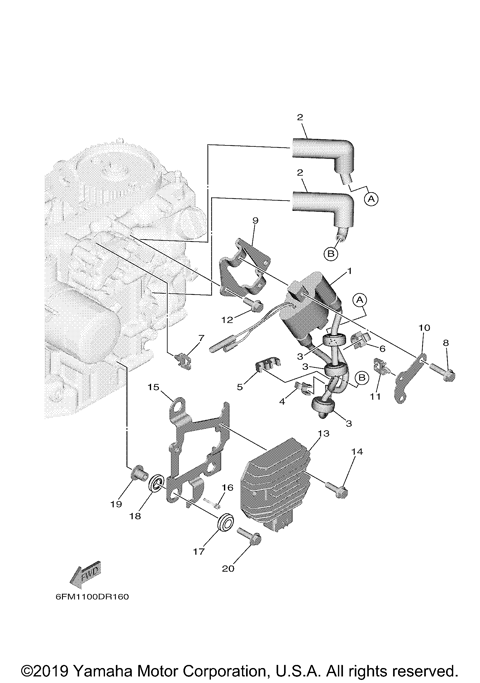 2
2
A
B
9
1
A
12
10
8
7
3
6
3
5
B
11
4
3
15
13
14
16
19
18
17
20
FWD
6FM1100DR160
©2019 Yamaha Motor Corporation, U.S.A. All rights reserved.