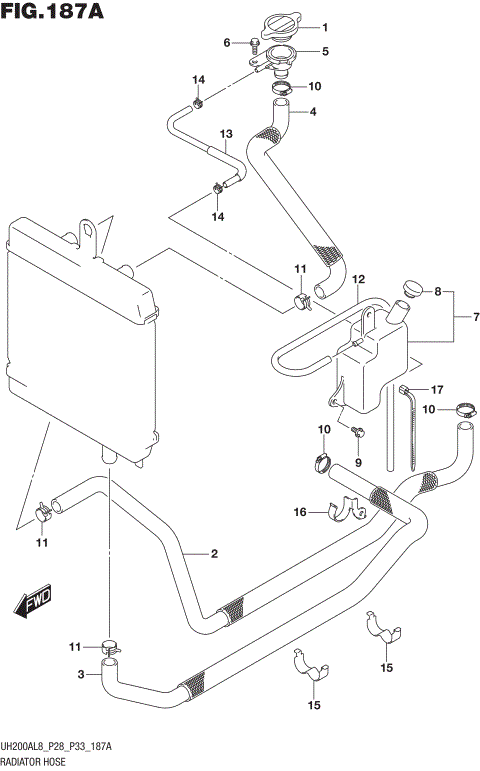 FIG.187A

1
6
5
14
10
4
13
14
11
12
8
7
17
10
10
9
16
11
2
FWD
11
3
15
15

UH200AL8_P28_P33_187A
RADIATOR HOSE