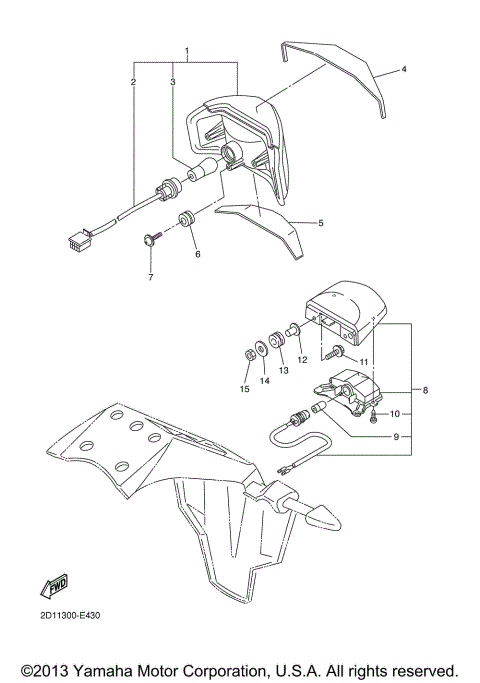 1
2
3
4
5
6
7
8
9
10
11
12
13
14
15
FWD
2D11300-E430
©2013 Yamaha Motor Corporation, U.S.A. All rights reserved.