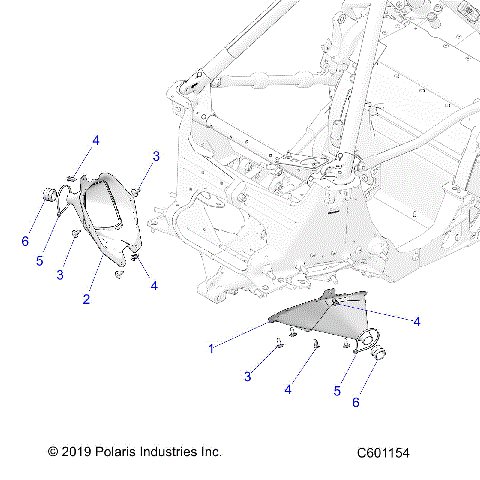 4
3
6
5
3
2
4
4
1
3
4
5
6

© 2019 Polaris Industries Inc.
C601154