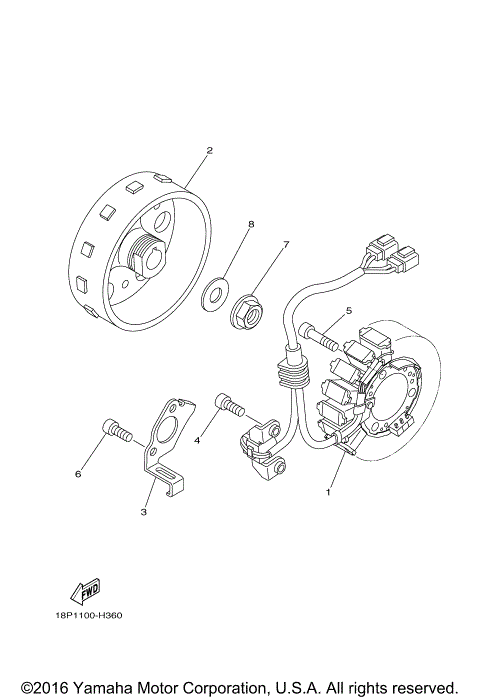 2

8

7

5

4

6

3

1

FWD

18P1100-H360

©2016 Yamaha Motor Corporation, U.S.A. All rights reserved.