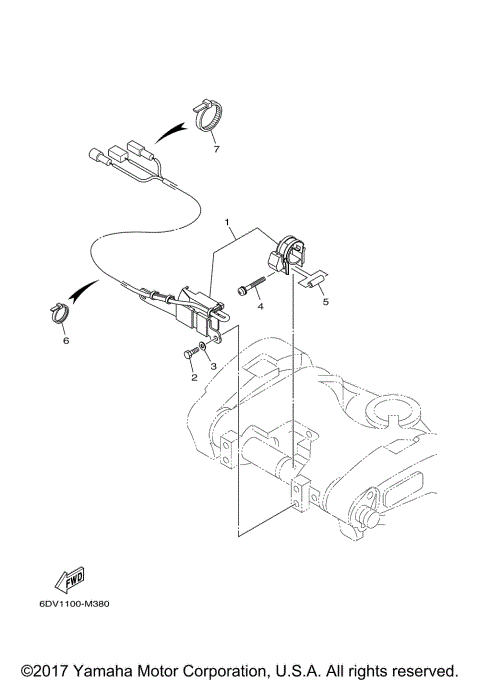 7

1

4

5

6

3

2

FWD

6DV1100-M380

©2017 Yamaha Motor Corporation, U.S.A. All rights reserved.