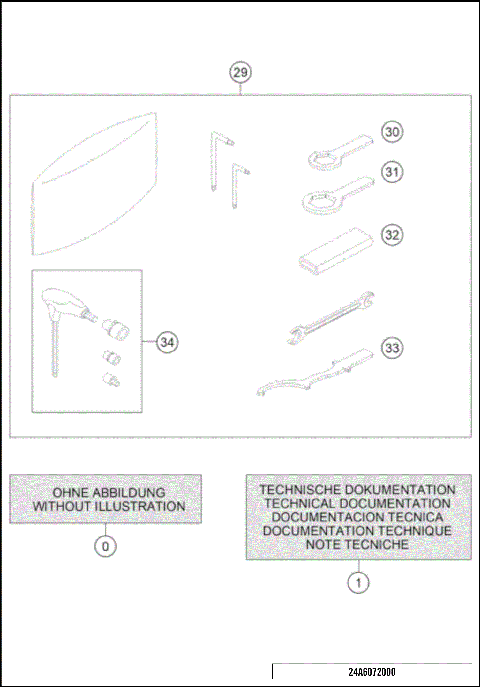 29

30

31

32

34

33

OHNE ABBILDUNG
WITHOUT ILLUSTRATION

0

TECHNISCHE DOKUMENTATION
TECHNICAL DOCUMENTATION
DOCUMENTACION TECNICA
DOCUMENTATION TECHNIQUE
NOTE TECNICHE

1

24A6072000