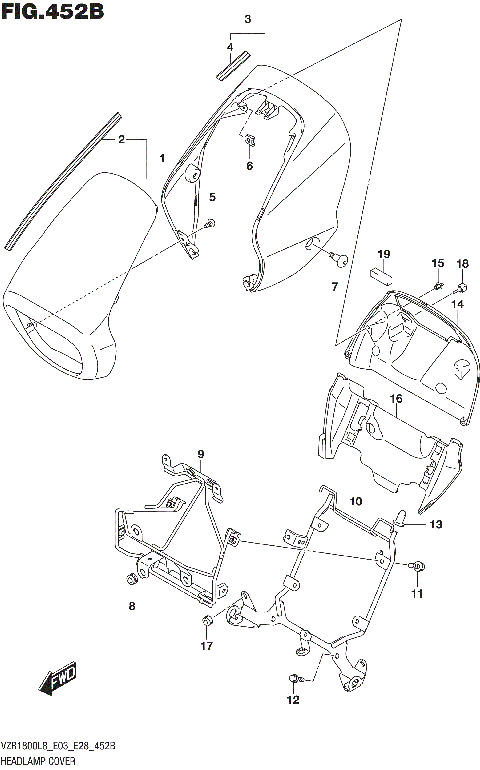 FIG.452B

3
4
2
1
6
5
7
19
15
18
14
16
9
10
13
11
8
17
12
FWD

VZR1800L8_E03_E28_452B
HEADLAMP COVER