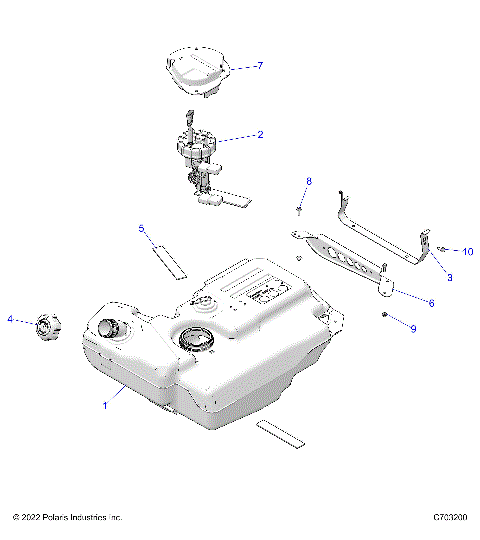 7

2

8

5

10

3

6

4

9

1

© 2022 Polaris Industries Inc.

C703200