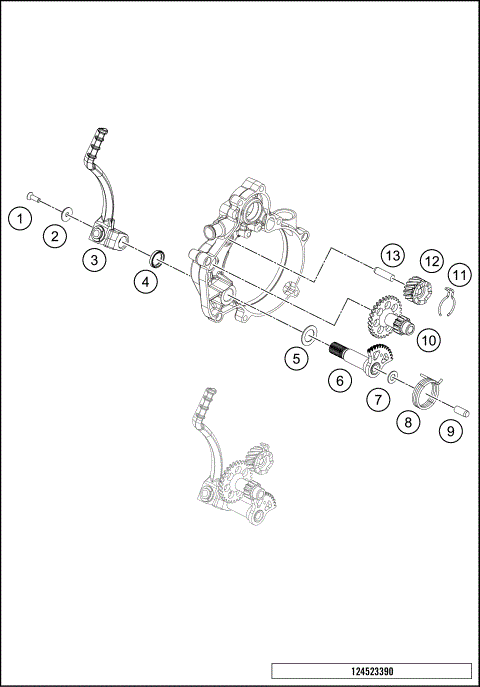 1
2
3
4
13
12
11
10
5
6
7
8
9
124523390