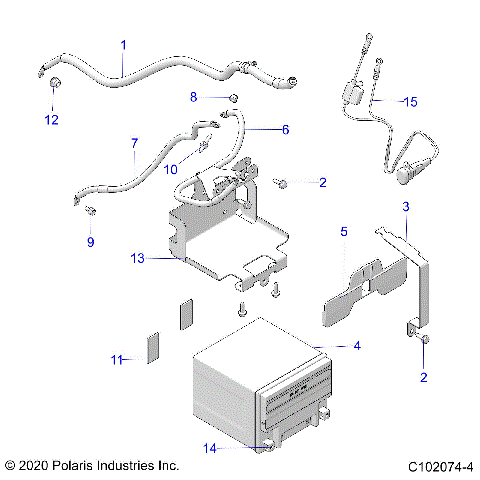 1
12
8
15
6
7
10
2
9
3
5
13
4
11
2
14
© 2020 Polaris Industries Inc.
C102074-4