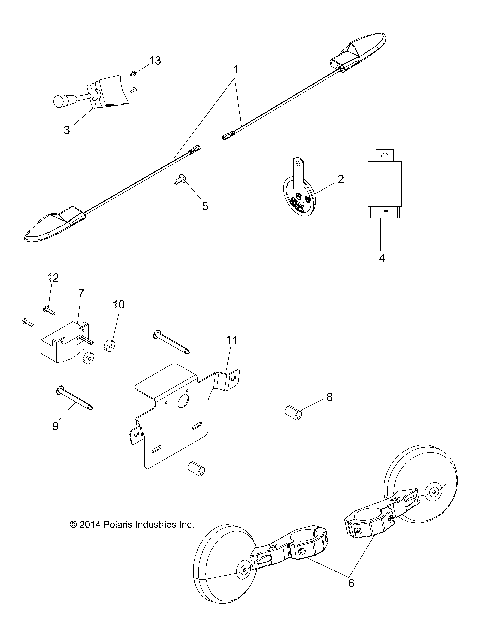 13
1
3
2
5
4
12
7
10
11
9
8
© 2014 Polaris Industries Inc.
6