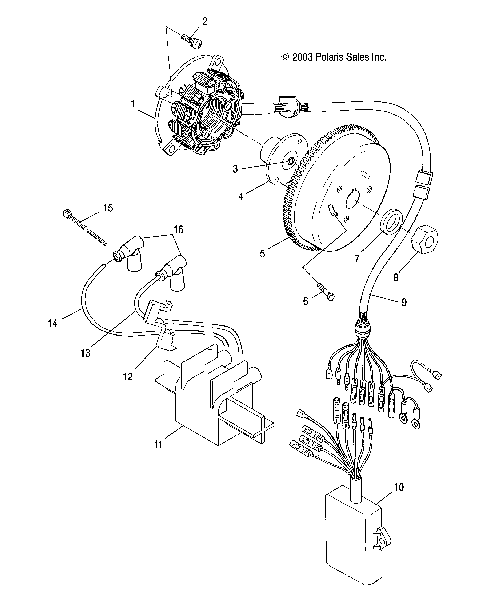 2

© 2003 Polaris Sales Inc.

1

3

4

15

16

5

7

8

6

9

14

13

12

11

10