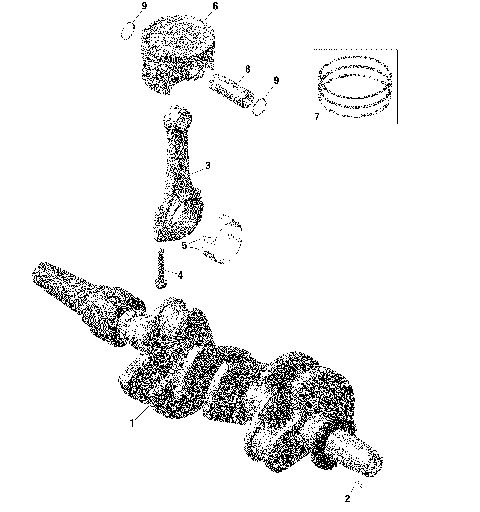 9
6
8
9
7
3
5
4
1
2