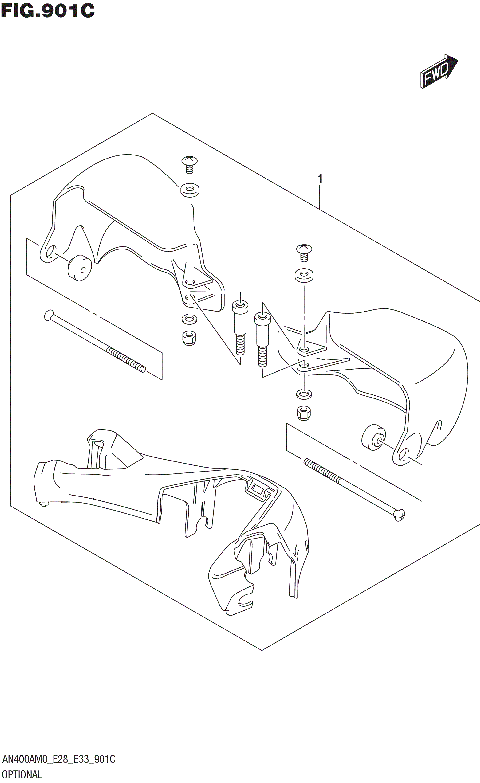 FIG.901C

FWD

1

AN400AM0_E28_E33_901C
OPTIONAL