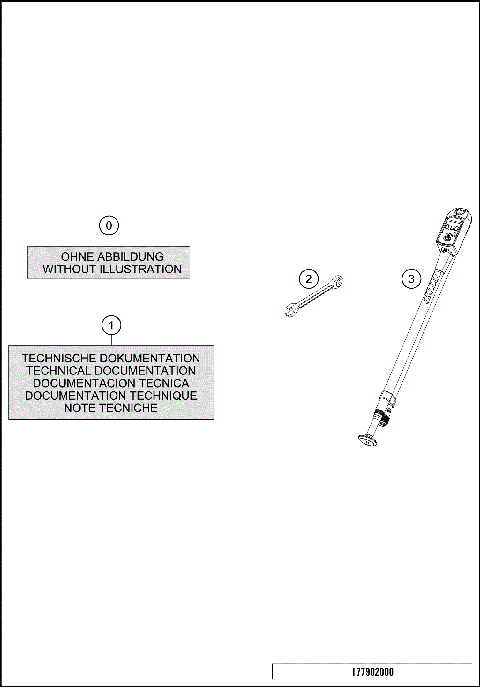 0

OHNE ABBILDUNG
WITHOUT ILLUSTRATION

1

TECHNISCHE DOKUMENTATION
TECHNICAL DOCUMENTATION
DOCUMENTACION TECNICA
DOCUMENTATION TECHNIQUE
NOTE TECNICHE

2

3

177902000