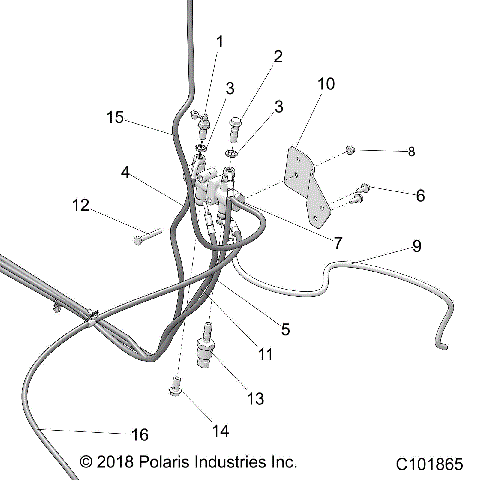 1
2
3
3
10
15
8
4
6
12
7
9
5
11
13
14
16
© 2018 Polaris Industries Inc.
C101865