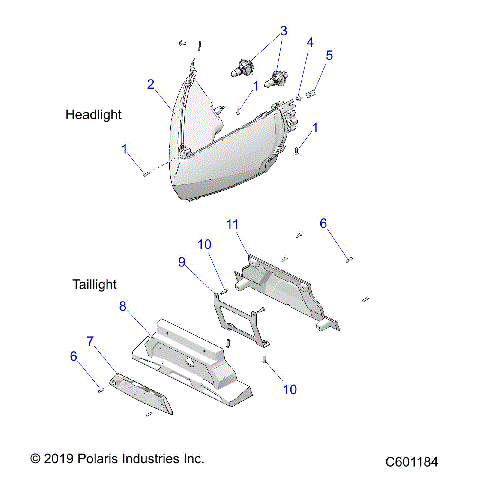 3
4
5
2
1
Headlight
1
1
11
6
10
9
Taillight
8
7
6
10
© 2019 Polaris Industries Inc.
C601184