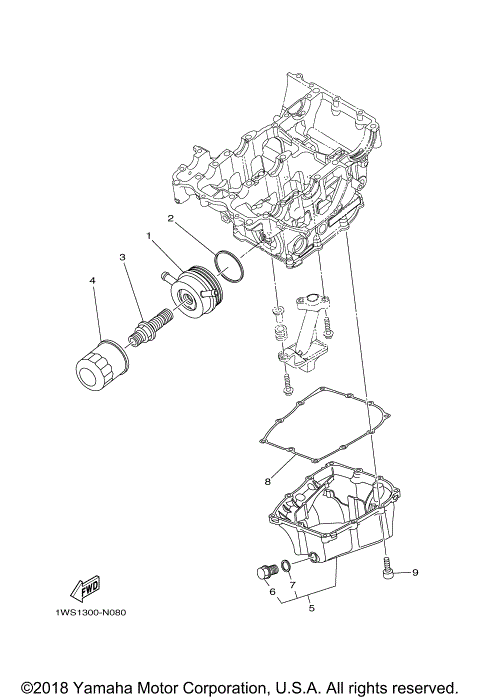 2
1
3
4
8
9
7
6
5
FWD
1WS1300-N080

©2018 Yamaha Motor Corporation, U.S.A. All rights reserved.