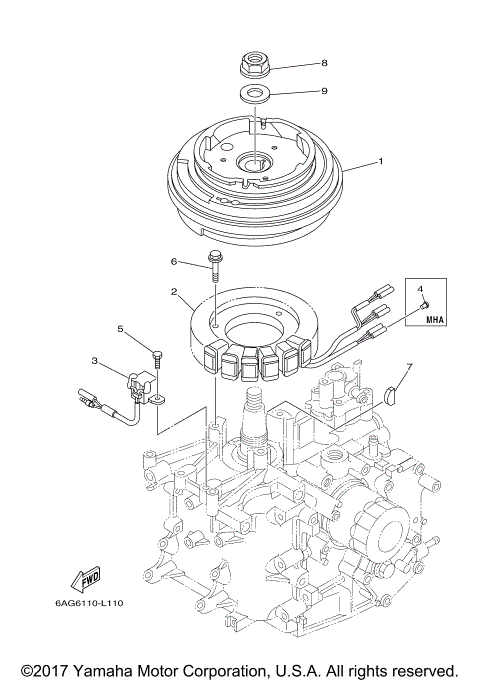 8
9
1
6
2
4
MHA
5
3
7
FWD
6AG6110-L110
©2017 Yamaha Motor Corporation, U.S.A. All rights reserved.