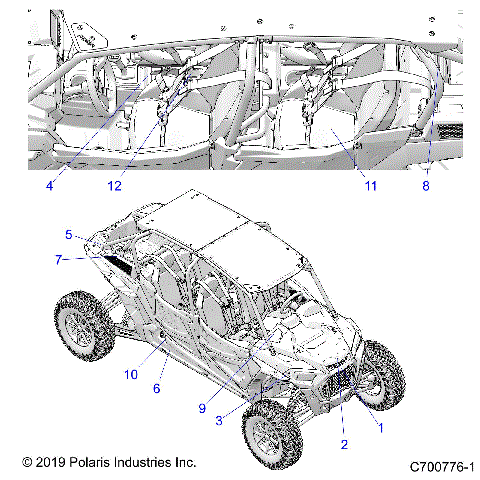 4
12
11
8
5
7
10
6
9
3
2
1
© 2019 Polaris Industries Inc.
C700776-1