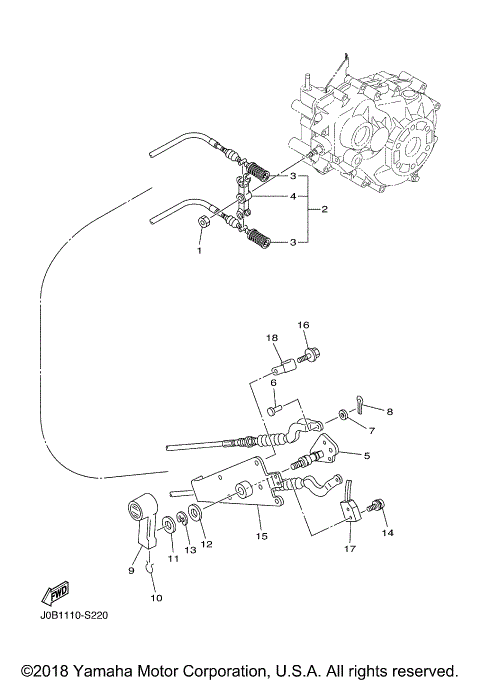 3
4
2
1
3
16
18
6
8
7
5
15
14
17
9
11
13
12
10
FWD
J0B1110-S220
©2018 Yamaha Motor Corporation, U.S.A. All rights reserved.