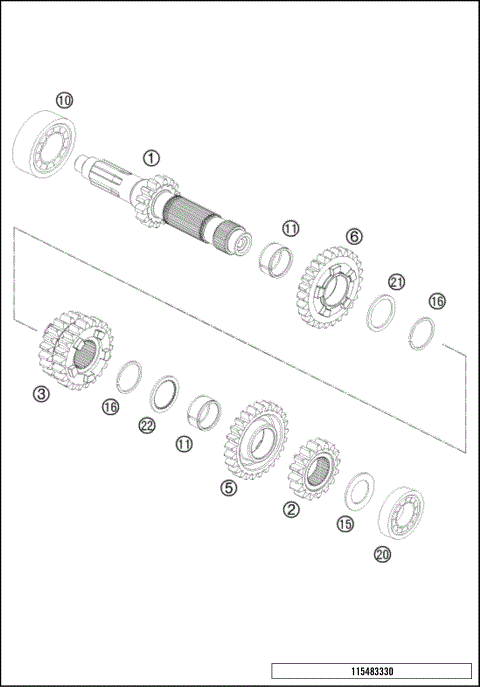 10
1
11
6
21
16
3
16
22
11
5
2
15
20
115483330