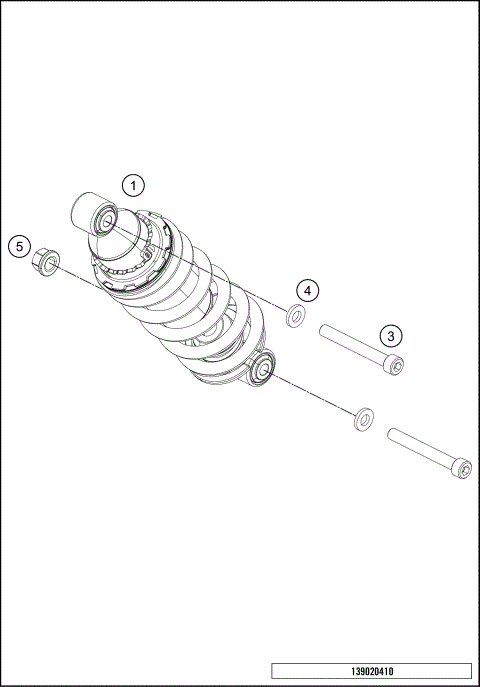 1

5

4

3

139020410