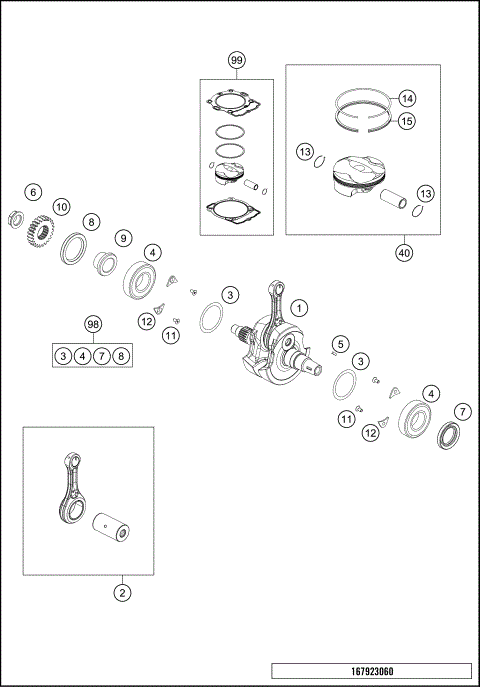 99

14

15

13

13

40

6

10

8

9

4

3

1

12

11

98

3 4 7 8

5

3

4

7

11

12

2

167923060