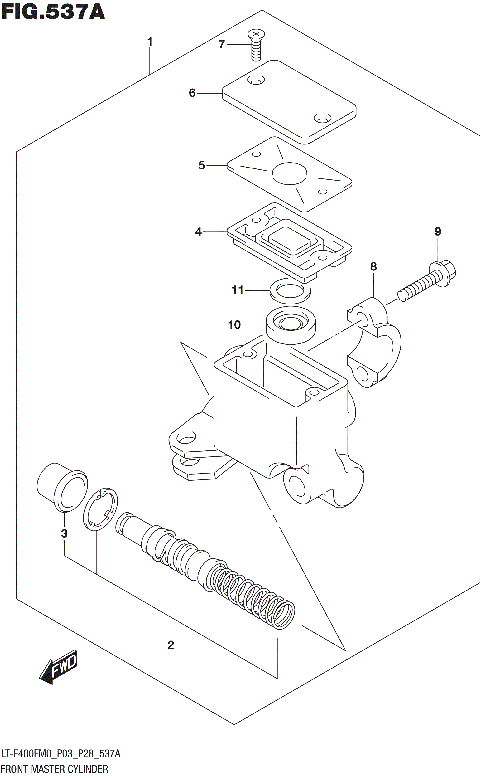 FIG.537A

1
7
6
5
4
9
8
11
10
3
2
FWD

LT-F400FM0_P03_P28_537A
FRONT MASTER CYLINDER