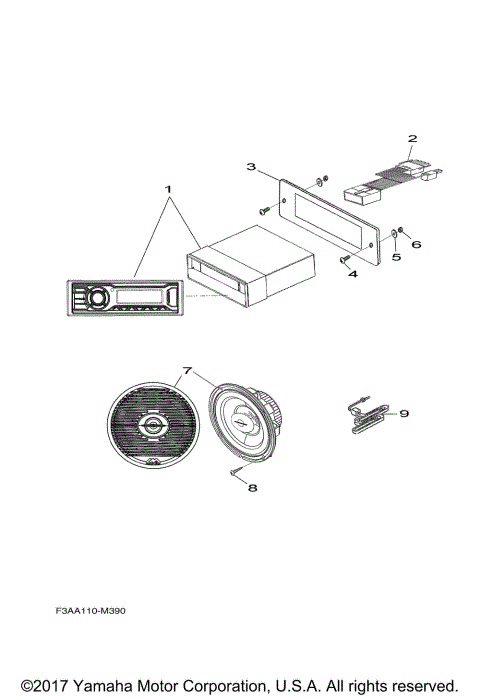 2
3
1
6
5
4
7
9
8
F3AA110-M390

©2017 Yamaha Motor Corporation, U.S.A. All rights reserved.