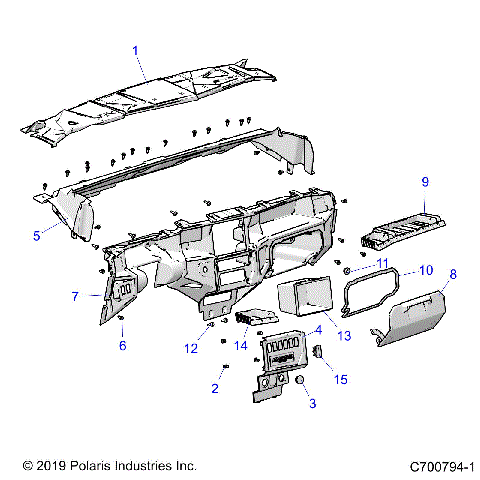 1

9

5

11

10

8

7

13

4

6

12

14

15

2

3

© 2019 Polaris Industries Inc.

C700794-1