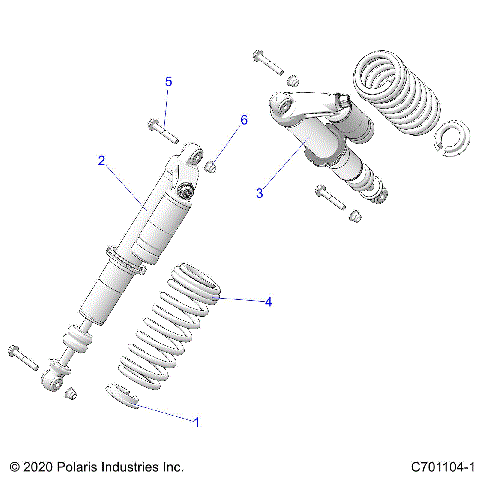 5
6
2
3
4
1
© 2020 Polaris Industries Inc.
C701104-1