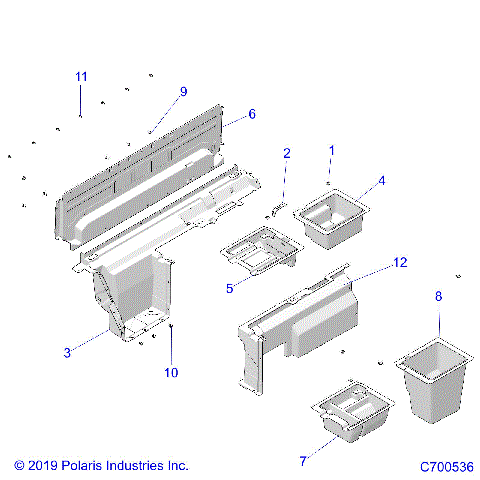 11
9
6
2
1
4
5
12
8
3
10
7
© 2019 Polaris Industries Inc.
C700536