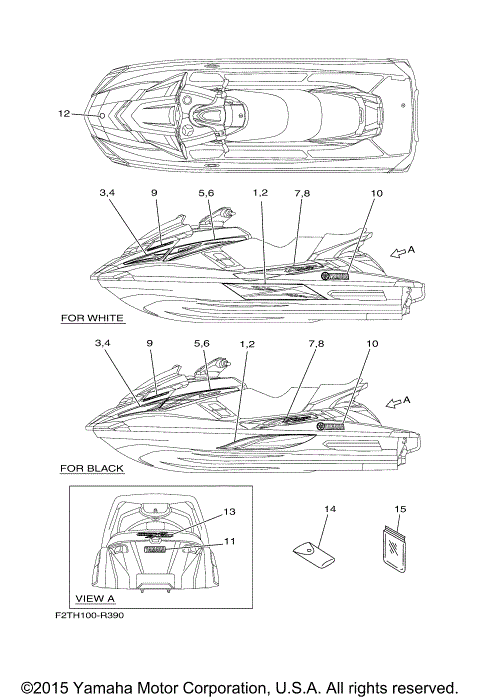 12

3,4
9
5,6
1,2
7,8
10
A

FOR WHITE

3,4
9
5,6
1,2
7,8
10
A

FOR BLACK

13
11

VIEW A

14
15

F2TH100-R390

©2015 Yamaha Motor Corporation, U.S.A. All rights reserved.