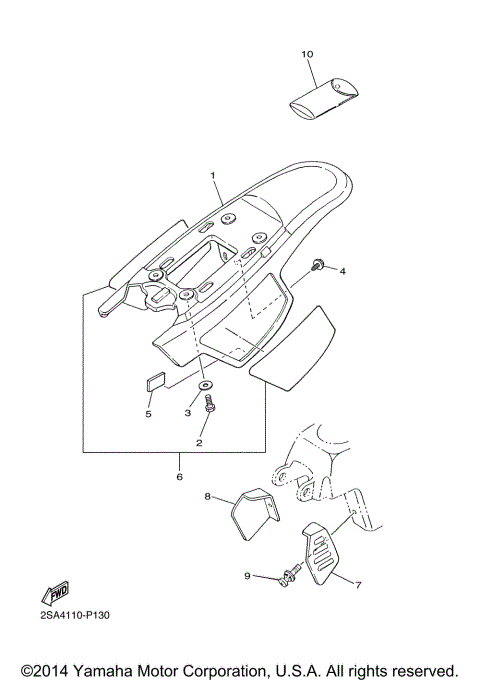 10

1

4

5

3

2

6

8

9

7

FWD

2SA4110-P130

©2014 Yamaha Motor Corporation, U.S.A. All rights reserved.